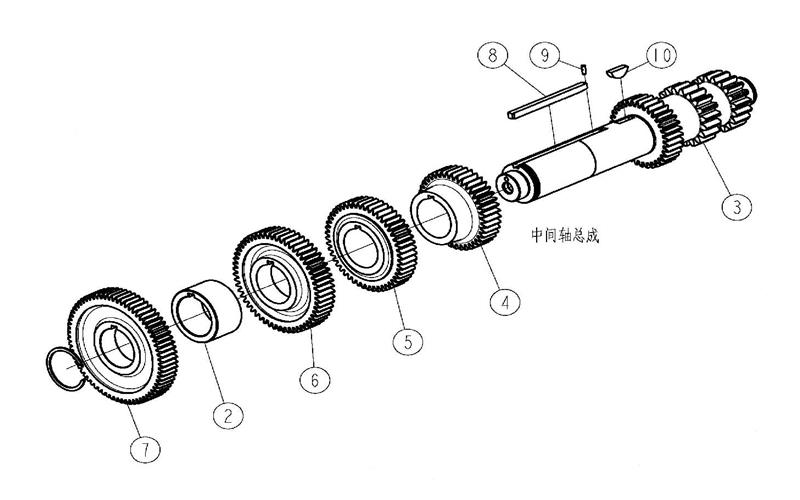 8
9
10
3
中间轴总成
4
5
6
2
7